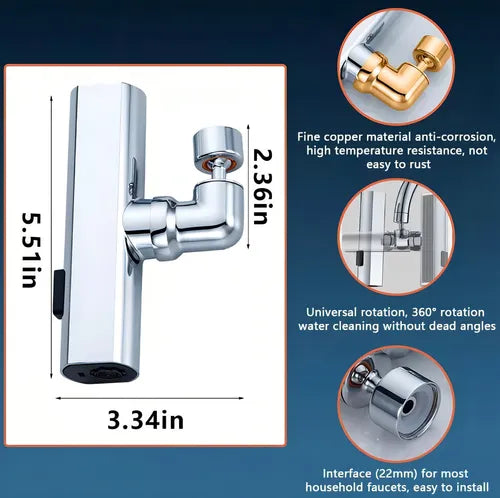 5.51in

2.36in

3.34in

Fine copper material anti-corrosion, high temperature resistance, not easy to rust

Universal rotation, 360° rotation water cleaning without dead angles

Interface (22mm) for most household faucets, easy to install