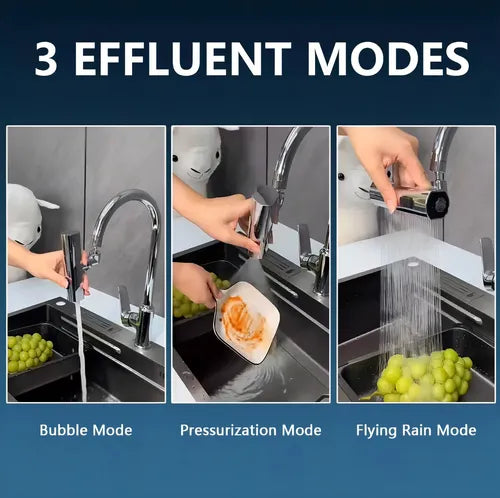 3 EFFLUENT MODES

Bubble Mode

Pressurization Mode

Flying Rain Mode